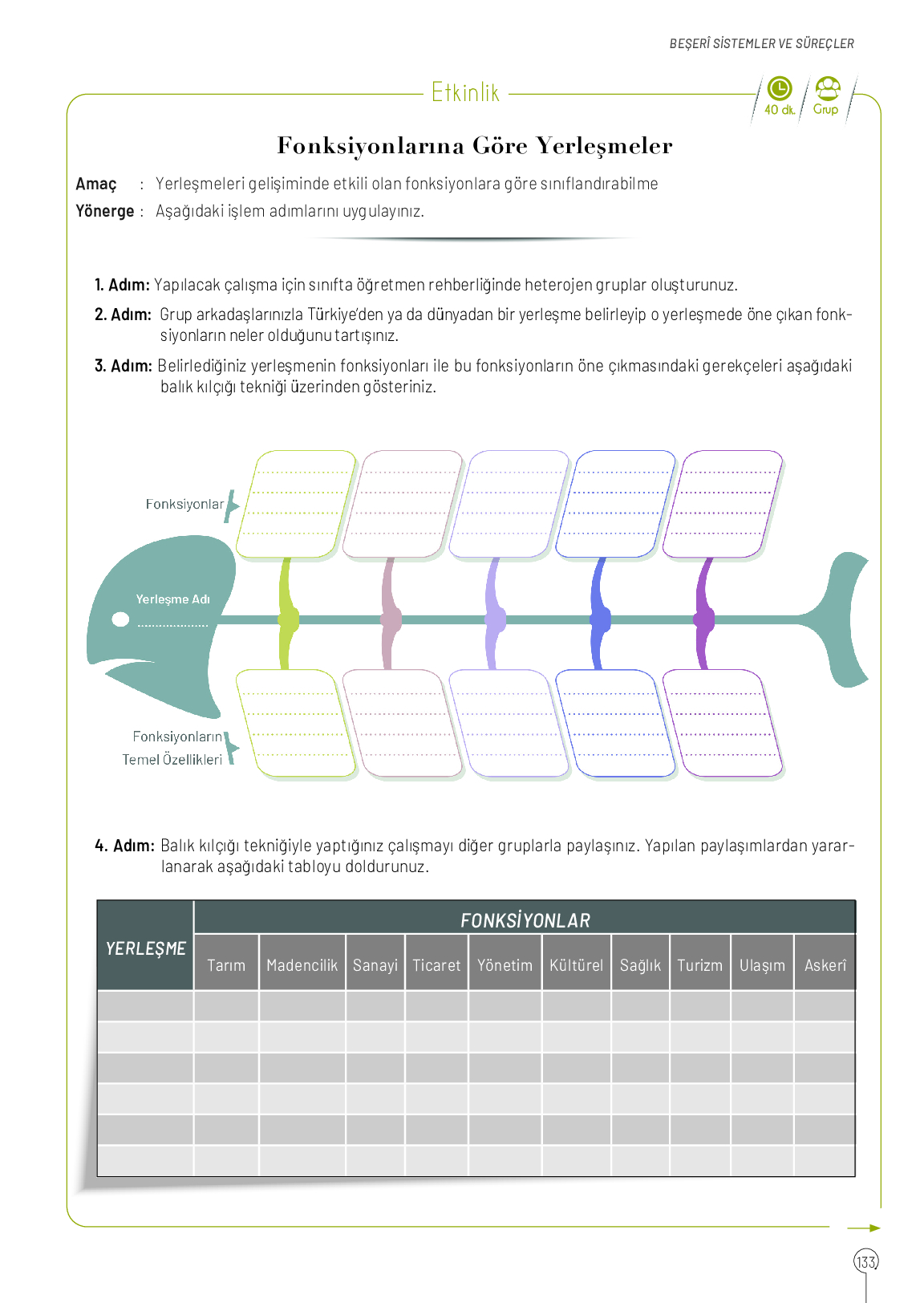 BEŞERÎ SİSTEMLER VE SÜREÇLER

Etkinlik

40 dk. Grup

Fonksiyonlarına Göre Yerleşmeler

Amaç : Yerleşmeleri gelişiminde etkili olan fonksiyonlara göre sınıflandırabilme

Yönerge : Aşağıdaki işlem adımlarını uygulayınız.

1. Adım: Yapılacak çalışma için sınıfta öğretmen rehberliğinde heterojen gruplar oluşturunuz.

2. Adım: Grup arkadaşlarınızla Türkiye'den ya da dünyadan bir yerleşme belirleyip o yerleşmede öne çıkan fonksiyonların neler olduğunu tartışınız.

3. Adım: Belirlediğiniz yerleşmenin fonksiyonları ile bu fonksiyonların öne çıkmasındaki gerekçeleri aşağıdaki balık kılçığı tekniği üzerinden gösteriniz.

Fonksiyonlar

Yerleşme Adı
....................

Fonksiyonların Temel Özellikleri

4. Adım: Balık kılçığı tekniğiyle yaptığınız çalışmayı diğer gruplarla paylaşınız. Yapılan paylaşımlardan yararlanarak aşağıdaki tabloyu doldurunuz.

| YERLEŞME | FONKSİYONLAR | | | | | | | | | |
|---|---|---|---|---|---|---|---|---|---|---|
| | Tarım | Madencilik | Sanayi | Ticaret | Yönetim | Kültürel | Sağlık | Turizm | Ulaşım | Askerî |
| | | | | | | | | | | |
| | | | | | | | | | | |
| | | | | | | | | | | |
| | | | | | | | | | | |
| | | | | | | | | | | |
| | | | | | | | | | | |

133