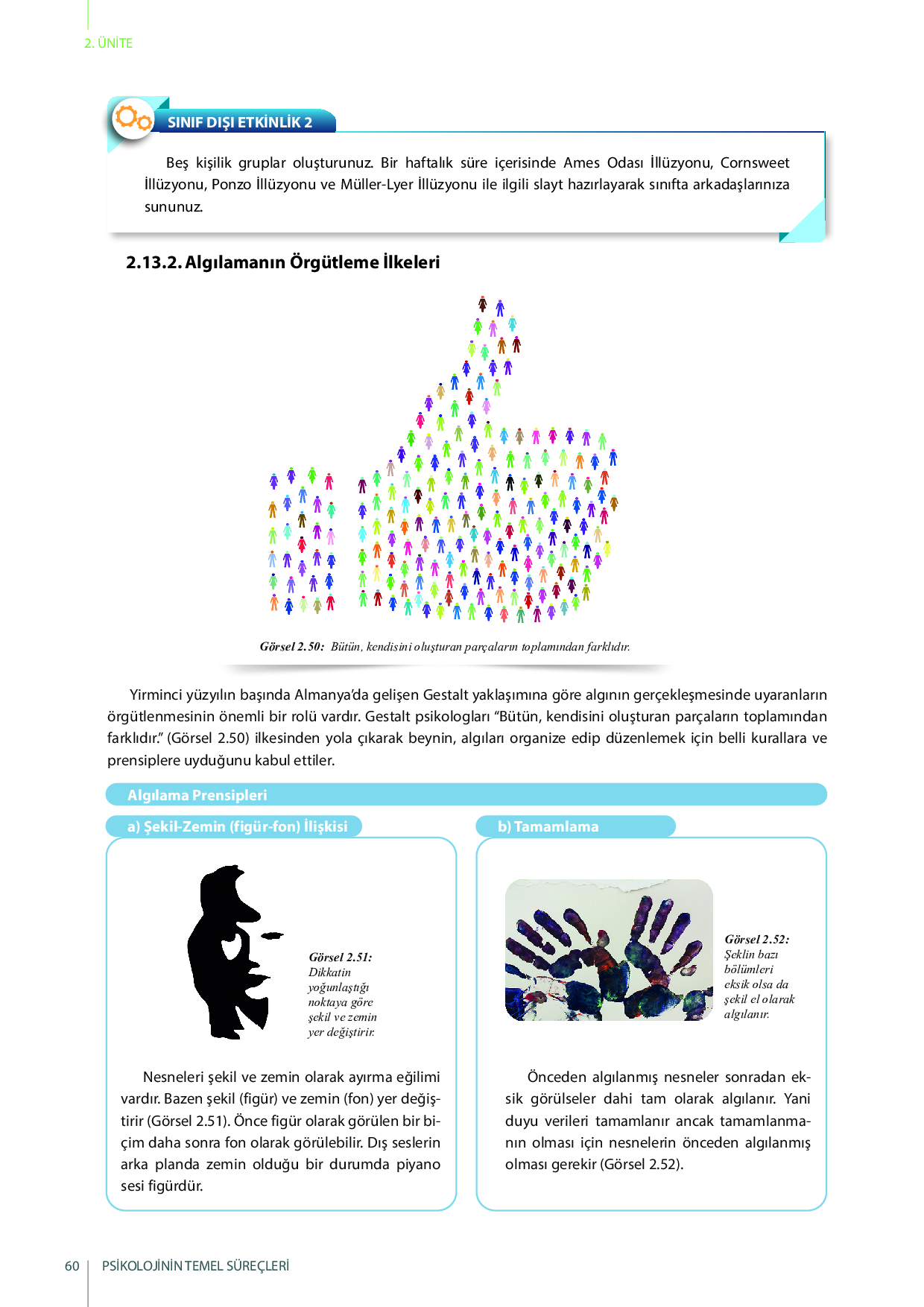 2. ÜNİTE

SINIF DIŞI ETKİNLİK 2

Beş kişilik gruplar oluşturunuz. Bir haftalık süre içerisinde Ames Odası İllüzyonu, Cornsweet İllüzyonu, Ponzo İllüzyonu ve Müller-Lyer İllüzyonu ile ilgili slayt hazırlayarak sınıfta arkadaşlarınıza sununuz.

2.13.2. Algılamanın Örgütleme İlkeleri

Görsel 2.50: Bütün, kendisini oluşturan parçaların toplamından farklıdır.

Yirminci yüzyılın başında Almanya'da gelişen Gestalt yaklaşımına göre algının gerçekleşmesinde uyaranların örgütlenmesinin önemli bir rolü vardır. Gestalt psikologları "Bütün, kendisini oluşturan parçaların toplamından farklıdır." (Görsel 2.50) ilkesinden yola çıkarak beynin, algıları organize edip düzenlemek için belli kurallara ve prensiplere uyduğunu kabul ettiler.

Algılama Prensipleri

a) Şekil-Zemin (figür-fon) İlişkisi

Görsel 2.51: Dikkatin yoğunlaştığı noktaya göre şekil ve zemin yer değiştirir.

Nesneleri şekil ve zemin olarak ayırma eğilimi vardır. Bazen şekil (figür) ve zemin (fon) yer değiştirir (Görsel 2.51). Önce figür olarak görülen bir biçim daha sonra fon olarak görülebilir. Dış seslerin arka planda zemin olduğu bir durumda piyano sesi figürdür.

b) Tamamlama

Görsel 2.52: Şeklin bazı bölümleri eksik olsa da şekil el olarak algılanır.

Önceden algılanmış nesneler sonradan eksik görülseler dahi tam olarak algılanır. Yani duyu verileri tamamlanır ancak tamamlanmanın olması için nesnelerin önceden algılanmış olması gerekir (Görsel 2.52).

60 PSİKOLOJİNİN TEMEL SÜREÇLERİ