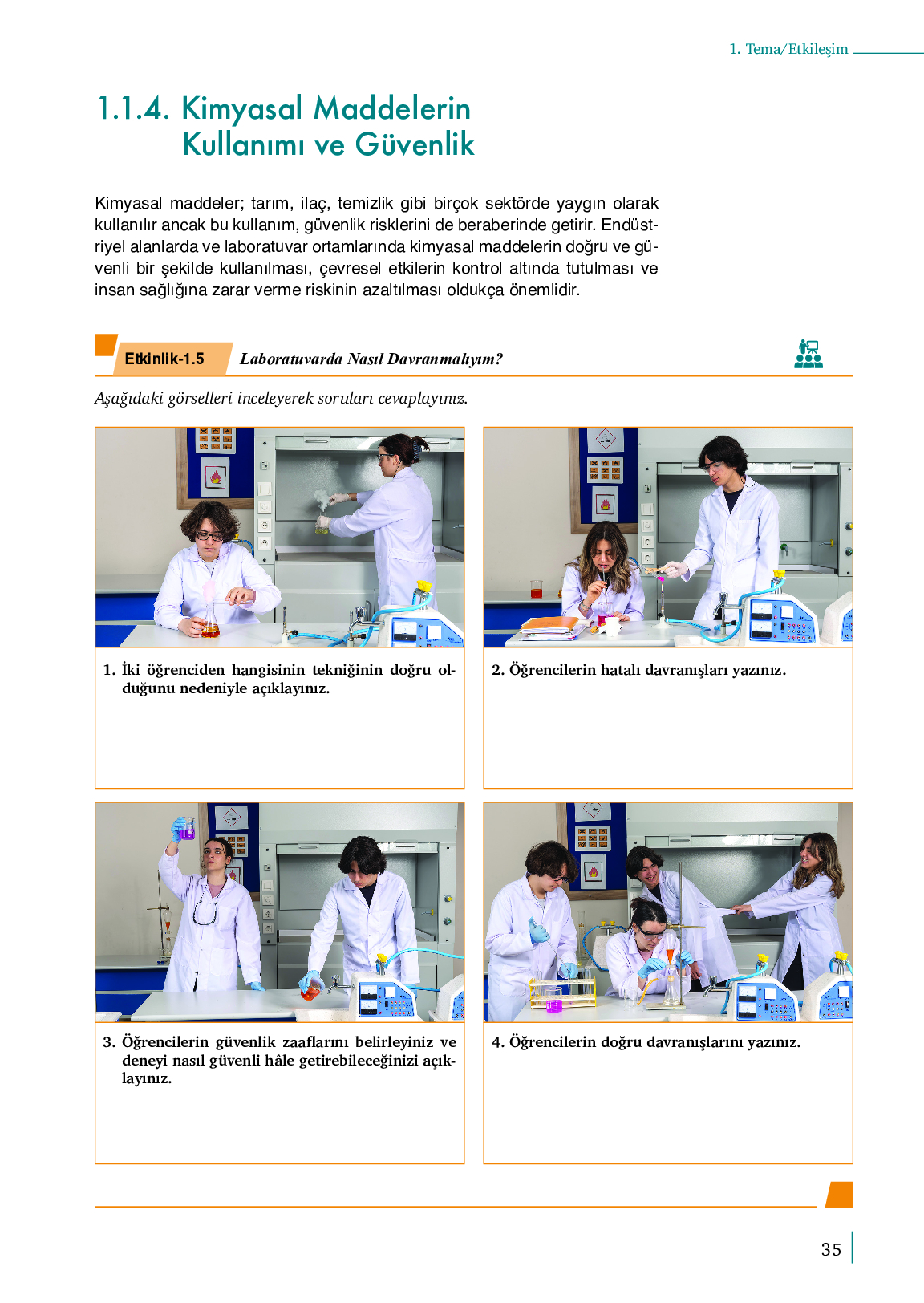 1. Tema/Etkileşim

1.1.4. Kimyasal Maddelerin Kullanımı ve Güvenlik

Kimyasal maddeler; tarım, ilaç, temizlik gibi birçok sektörde yaygın olarak kullanılır ancak bu kullanım, güvenlik risklerini de beraberinde getirir. Endüstriyel alanlarda ve laboratuvar ortamlarında kimyasal maddelerin doğru ve güvenli bir şekilde kullanılması, çevresel etkilerin kontrol altında tutulması ve insan sağlığına zarar verme riskinin azaltılması oldukça önemlidir.

Etkinlik-1.5 Laboratuvarda Nasıl Davranmalıyım?

Aşağıdaki görselleri inceleyerek soruları cevaplayınız.

1. İki öğrenciden hangisinin tekniğinin doğru olduğunu nedeniyle açıklayınız.

2. Öğrencilerin hatalı davranışları yazınız.

3. Öğrencilerin güvenlik zaaflarını belirleyiniz ve deneyi nasıl güvenli hâle getirebileceğinizi açıklayınız.

4. Öğrencilerin doğru davranışlarını yazınız.

35