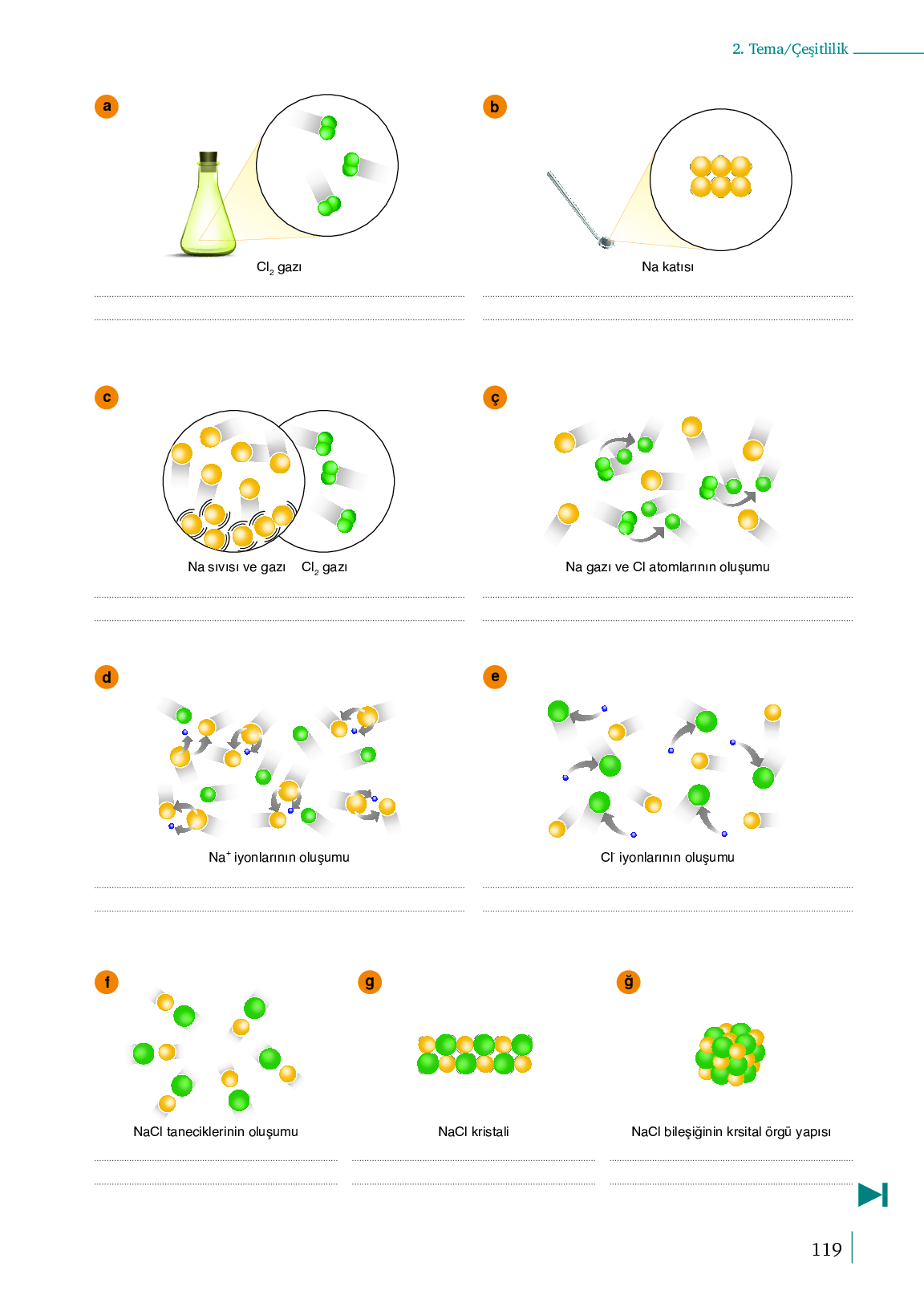 2. Tema/Çeşitlilik

a

$Cl_2$ gazı

b

Na katısı

c

Na sıvısı ve gazı $Cl_2$ gazı

ç

Na gazı ve Cl atomlarının oluşumu

d

$Na^+$ iyonlarının oluşumu

e

$Cl^-$ iyonlarının oluşumu

f

NaCl taneciklerinin oluşumu

g

NaCl kristali

ğ

NaCl bileşiğinin krsital örgü yapısı

119