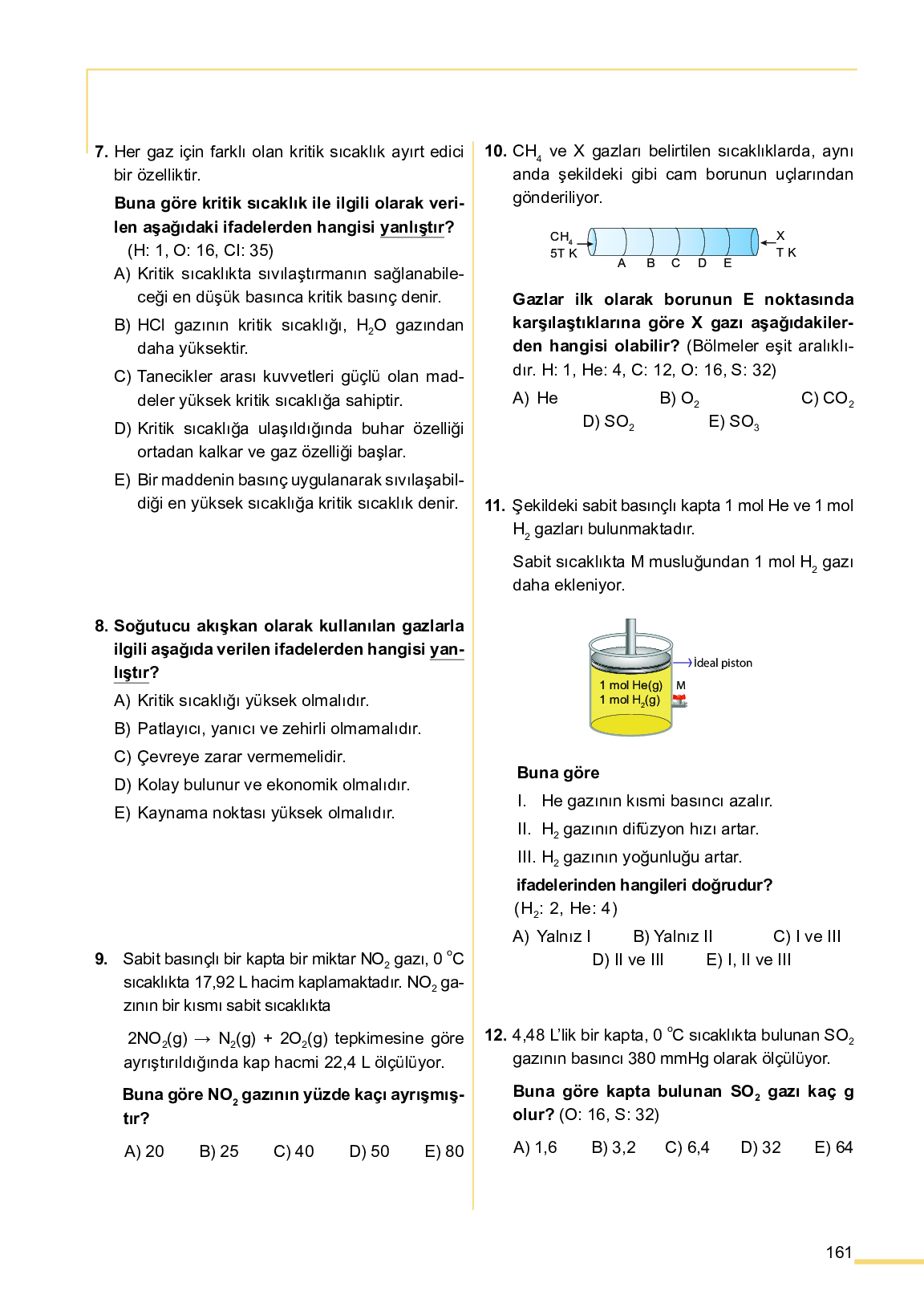 7. Her gaz için farklı olan kritik sıcaklık ayırt edici bir özelliktir.

Buna göre kritik sıcaklık ile ilgili olarak verilen aşağıdaki ifadelerden hangisi yanlıştır? (H: 1, O: 16, Cl: 35)

A) Kritik sıcaklıkta sıvılaştırmanın sağlanabileceği en düşük basınca kritik basınç denir.

B) HCl gazının kritik sıcaklığı, $H_2O$ gazından daha yüksektir.

C) Tanecikler arası kuvvetleri güçlü olan maddeler yüksek kritik sıcaklığa sahiptir.

D) Kritik sıcaklığa ulaşıldığında buhar özelliği ortadan kalkar ve gaz özelliği başlar.

E) Bir maddenin basınç uygulanarak sıvılaşabildiği en yüksek sıcaklığa kritik sıcaklık denir.

8. Soğutucu akışkan olarak kullanılan gazlarla ilgili aşağıda verilen ifadelerden hangisi yanlıştır?

A) Kritik sıcaklığı yüksek olmalıdır.

B) Patlayıcı, yanıcı ve zehirli olmamalıdır.

C) Çevreye zarar vermemelidir.

D) Kolay bulunur ve ekonomik olmalıdır.

E) Kaynama noktası yüksek olmalıdır.

9. Sabit basınçlı bir kapta bir miktar $NO_2$ gazı, 0 °C sıcaklıkta 17,92 L hacim kaplamaktadır. $NO_2$ gazının bir kısmı sabit sıcaklıkta

$2NO_2(g) \rightarrow N_2(g) + 2O_2(g)$ tepkimesine göre ayrıştırıldığında kap hacmi 22,4 L ölçülüyor.

Buna göre $NO_2$ gazının yüzde kaçı ayrışmıştır?

A) 20 B) 25 C) 40 D) 50 E) 80

10. $CH_4$ ve X gazları belirtilen sıcaklıklarda, aynı anda şekildeki gibi cam borunun uçlarından gönderiliyor.

$CH_4$ 5T K A B C D E X T K

Gazlar ilk olarak borunun E noktasında karşılaştıklarına göre X gazı aşağıdakilerden hangisi olabilir? (Bölmeler eşit aralıklıdır. H: 1, He: 4, C: 12, O: 16, S: 32)

A) He B) $O_2$ C) $CO_2$ D) $SO_2$ E) $SO_3$

11. Şekildeki sabit basınçlı kapta 1 mol He ve 1 mol $H_2$ gazları bulunmaktadır.

Sabit sıcaklıkta M musluğundan 1 mol $H_2$ gazı daha ekleniyor.

İdeal piston
1 mol He(g)
1 mol $H_2$(g)
M

Buna göre

I. He gazının kısmi basıncı azalır.

II. $H_2$ gazının difüzyon hızı artar.

III. $H_2$ gazının yoğunluğu artar.

ifadelerinden hangileri doğrudur? ($H_2$: 2, He: 4)

A) Yalnız I B) Yalnız II C) I ve III D) II ve III E) I, II ve III

12. 4,48 L'lik bir kapta, 0 °C sıcaklıkta bulunan $SO_2$ gazının basıncı 380 mmHg olarak ölçülüyor.

Buna göre kapta bulunan $SO_2$ gazı kaç g olur? (O: 16, S: 32)

A) 1,6 B) 3,2 C) 6,4 D) 32 E) 64

161