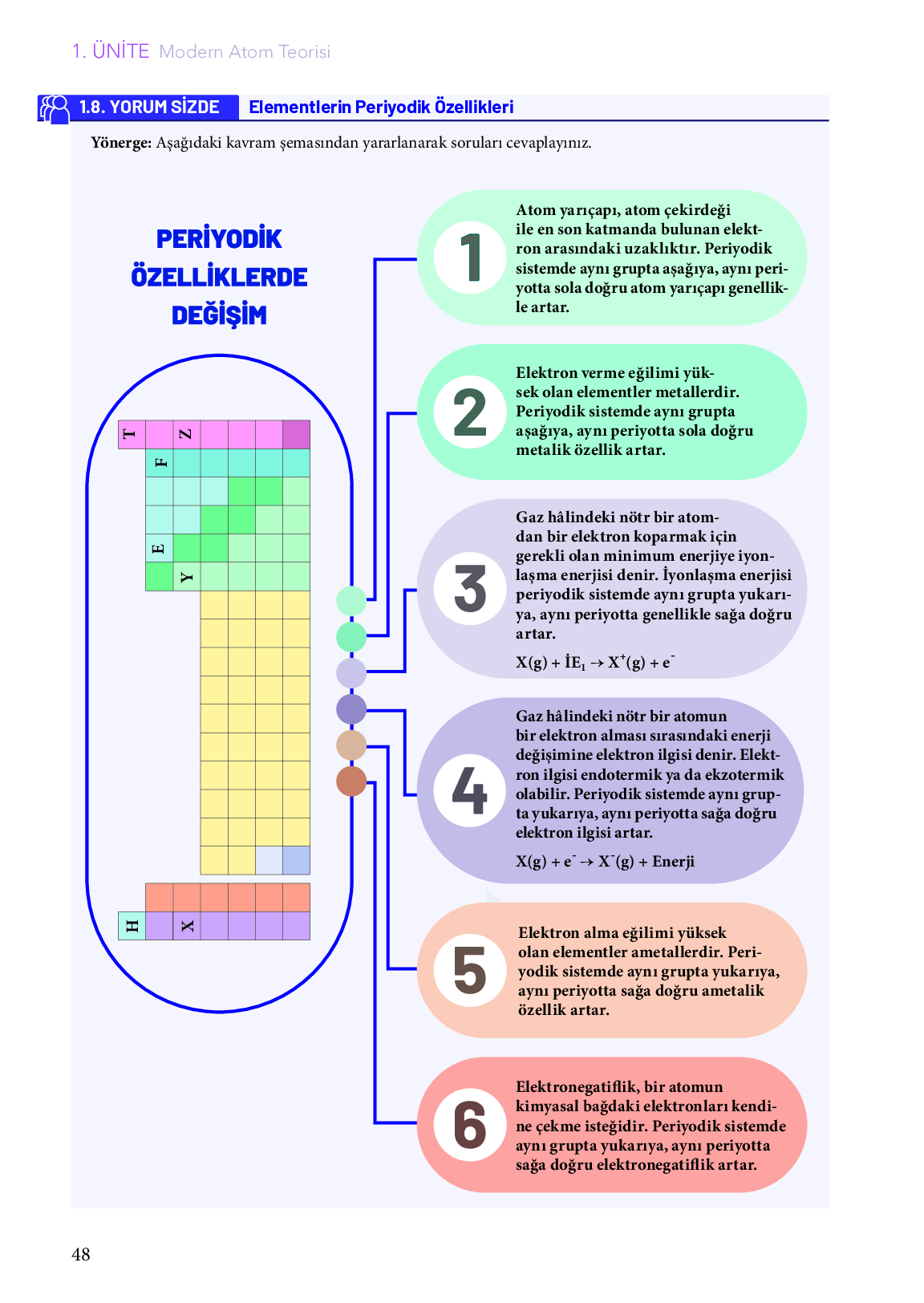 1. ÜNİTE Modern Atom Teorisi

1.8. YORUM SİZDE Elementlerin Periyodik Özellikleri

Yönerge: Aşağıdaki kavram şemasından yararlanarak soruları cevaplayınız.

PERİYODİK ÖZELLİKLERDE DEĞİŞİM

T Z
F
E
Y
H X

1 Atom yarıçapı, atom çekirdeği ile en son katmanda bulunan elektron arasındaki uzaklıktır. Periyodik sistemde aynı grupta aşağıya, aynı periyotta sola doğru atom yarıçapı genellikle artar.

2 Elektron verme eğilimi yüksek olan elementler metallerdir. Periyodik sistemde aynı grupta aşağıya, aynı periyotta sola doğru metalik özellik artar.

3 Gaz hâlindeki nötr bir atomdan bir elektron koparmak için gerekli olan minimum enerjiye iyonlaşma enerjisi denir. İyonlaşma enerjisi periyodik sistemde aynı grupta yukarıya, aynı periyotta genellikle sağa doğru artar.

$X(g) + İE_1 \rightarrow X^+(g) + e^-$

4 Gaz hâlindeki nötr bir atomun bir elektron alması sırasındaki enerji değişimine elektron ilgisi denir. Elektron ilgisi endotermik ya da ekzotermik olabilir. Periyodik sistemde aynı grupta yukarıya, aynı periyotta sağa doğru elektron ilgisi artar.

$X(g) + e^- \rightarrow X^-(g) + Enerji$

5 Elektron alma eğilimi yüksek olan elementler ametallerdir. Periyodik sistemde aynı grupta yukarıya, aynı periyotta sağa doğru ametalik özellik artar.

6 Elektronegatiflik, bir atomun kimyasal bağdaki elektronları kendine çekme isteğidir. Periyodik sistemde aynı grupta yukarıya, aynı periyotta sağa doğru elektronegatiflik artar.

48