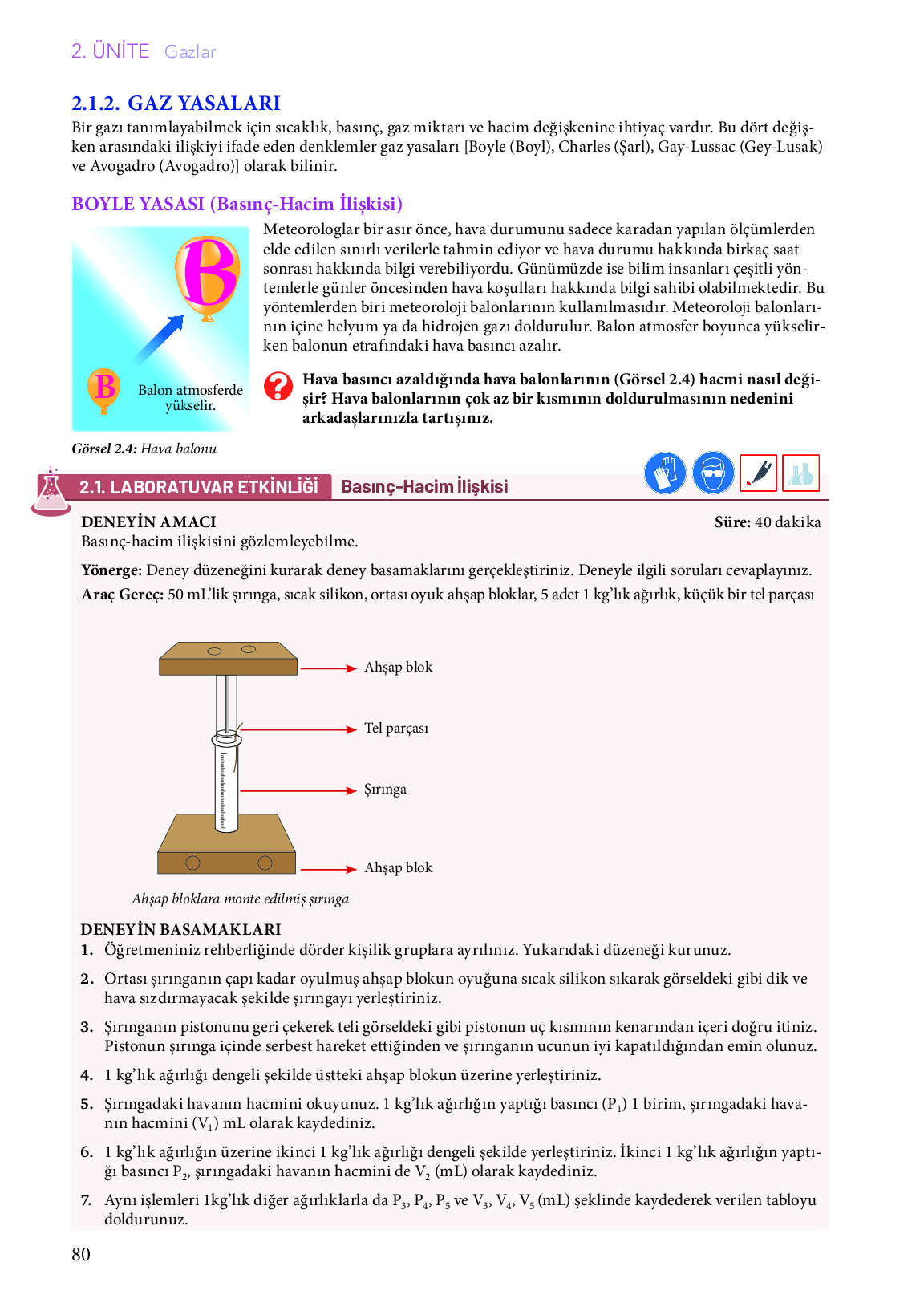 2. ÜNİTE Gazlar

2.1.2. GAZ YASALARI
Bir gazı tanımlayabilmek için sıcaklık, basınç, gaz miktarı ve hacim değişkenine ihtiyaç vardır. Bu dört değişken arasındaki ilişkiyi ifade eden denklemler gaz yasaları [Boyle (Boyl), Charles (Şarl), Gay-Lussac (Gey-Lusak) ve Avogadro (Avogadro)] olarak bilinir.

BOYLE YASASI (Basınç-Hacim İlişkisi)

B

B

Balon atmosferde yükselir.

Görsel 2.4: Hava balonu

Meteorologlar bir asır önce, hava durumunu sadece karadan yapılan ölçümlerden elde edilen sınırlı verilerle tahmin ediyor ve hava durumu hakkında birkaç saat sonrası hakkında bilgi verebiliyordu. Günümüzde ise bilim insanları çeşitli yöntemlerle günler öncesinden hava koşulları hakkında bilgi sahibi olabilmektedir. Bu yöntemlerden biri meteoroloji balonlarının kullanılmasıdır. Meteoroloji balonlarının içine helyum ya da hidrojen gazı doldurulur. Balon atmosfer boyunca yükselirken balonun etrafındaki hava basıncı azalır.

Hava basıncı azaldığında hava balonlarının (Görsel 2.4) hacmi nasıl değişir? Hava balonlarının çok az bir kısmının doldurulmasının nedenini arkadaşlarınızla tartışınız.

2.1. LABORATUVAR ETKİNLİĞİ Basınç-Hacim İlişkisi

DENEYİN AMACI
Süre: 40 dakika
Basınç-hacim ilişkisini gözlemleyebilme.

Yönerge: Deney düzeneğini kurarak deney basamaklarını gerçekleştiriniz. Deneyle ilgili soruları cevaplayınız.
Araç Gereç: 50 mL'lik şırınga, sıcak silikon, ortası oyuk ahşap bloklar, 5 adet 1 kg'lık ağırlık, küçük bir tel parçası

Ahşap blok
Tel parçası
Şırınga
Ahşap blok

Ahşap bloklara monte edilmiş şırınga

DENEYİN BASAMAKLARI
1. Öğretmeniniz rehberliğinde dörder kişilik gruplara ayrılınız. Yukarıdaki düzeneği kurunuz.
2. Ortası şırınganın çapı kadar oyulmuş ahşap blokun oyuğuna sıcak silikon sıkarak görseldeki gibi dik ve hava sızdırmayacak şekilde şırıngayı yerleştiriniz.
3. Şırınganın pistonunu geri çekerek teli görseldeki gibi pistonun uç kısmının kenarından içeri doğru itiniz. Pistonun şırınga içinde serbest hareket ettiğinden ve şırınganın ucunun iyi kapatıldığından emin olunuz.
4. 1 kg'lık ağırlığı dengeli şekilde üstteki ahşap blokun üzerine yerleştiriniz.
5. Şırıngadaki havanın hacmini okuyunuz. 1 kg'lık ağırlığın yaptığı basıncı ($P_1$) 1 birim, şırıngadaki havanın hacmini ($V_1$) mL olarak kaydediniz.
6. 1 kg'lık ağırlığın üzerine ikinci 1 kg'lık ağırlığı dengeli şekilde yerleştiriniz. İkinci 1 kg'lık ağırlığın yaptığı basıncı $P_2$, şırıngadaki havanın hacmini de $V_2$ (mL) olarak kaydediniz.
7. Aynı işlemleri 1kg'lık diğer ağırlıklarla da $P_3$, $P_4$, $P_5$ ve $V_3$, $V_4$, $V_5$ (mL) şeklinde kaydederek verilen tabloyu doldurunuz.

80