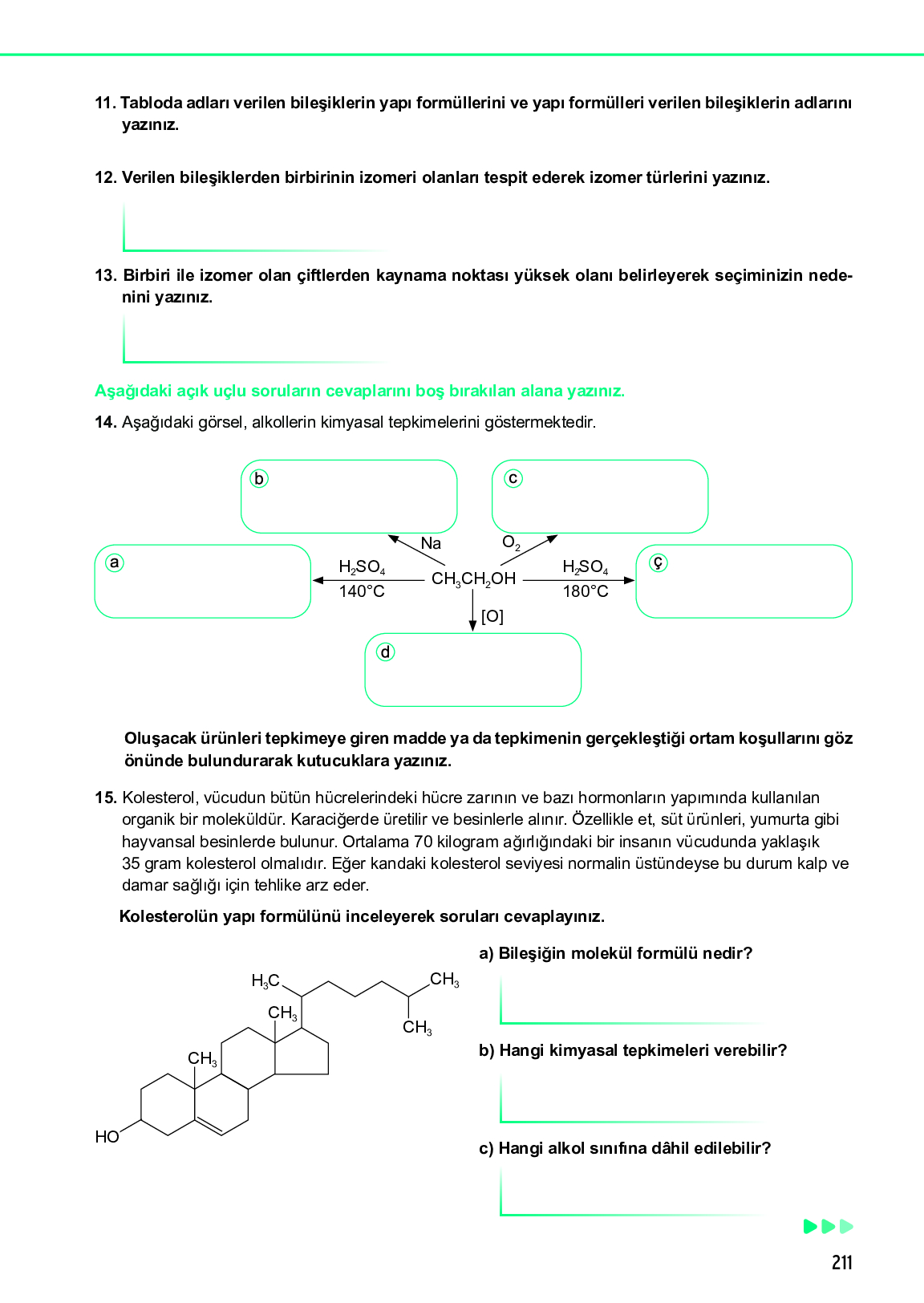 11. Tabloda adları verilen bileşiklerin yapı formüllerini ve yapı formülleri verilen bileşiklerin adlarını yazınız.

12. Verilen bileşiklerden birbirinin izomeri olanları tespit ederek izomer türlerini yazınız.

13. Birbiri ile izomer olan çiftlerden kaynama noktası yüksek olanı belirleyerek seçiminizin nedenini yazınız.

Aşağıdaki açık uçlu soruların cevaplarını boş bırakılan alana yazınız.

14. Aşağıdaki görsel, alkollerin kimyasal tepkimelerini göstermektedir.

b

c

Na

$O_2$

a

$H_2SO_4$
140°C

$CH_3CH_2OH$

$H_2SO_4$
180°C

ç

[O]

d

Oluşacak ürünleri tepkimeye giren madde ya da tepkimenin gerçekleştiği ortam koşullarını göz önünde bulundurarak kutucuklara yazınız.

15. Kolesterol, vücudun bütün hücrelerindeki hücre zarının ve bazı hormonların yapımında kullanılan organik bir moleküldür. Karaciğerde üretilir ve besinlerle alınır. Özellikle et, süt ürünleri, yumurta gibi hayvansal besinlerde bulunur. Ortalama 70 kilogram ağırlığındaki bir insanın vücudunda yaklaşık 35 gram kolesterol olmalıdır. Eğer kandaki kolesterol seviyesi normalin üstündeyse bu durum kalp ve damar sağlığı için tehlike arz eder.

Kolesterolün yapı formülünü inceleyerek soruları cevaplayınız.

$H_3C$ $CH_3$ $CH_3$ $CH_3$ $CH_3$ HO

a) Bileşiğin molekül formülü nedir?

b) Hangi kimyasal tepkimeleri verebilir?

c) Hangi alkol sınıfına dâhil edilebilir?

211