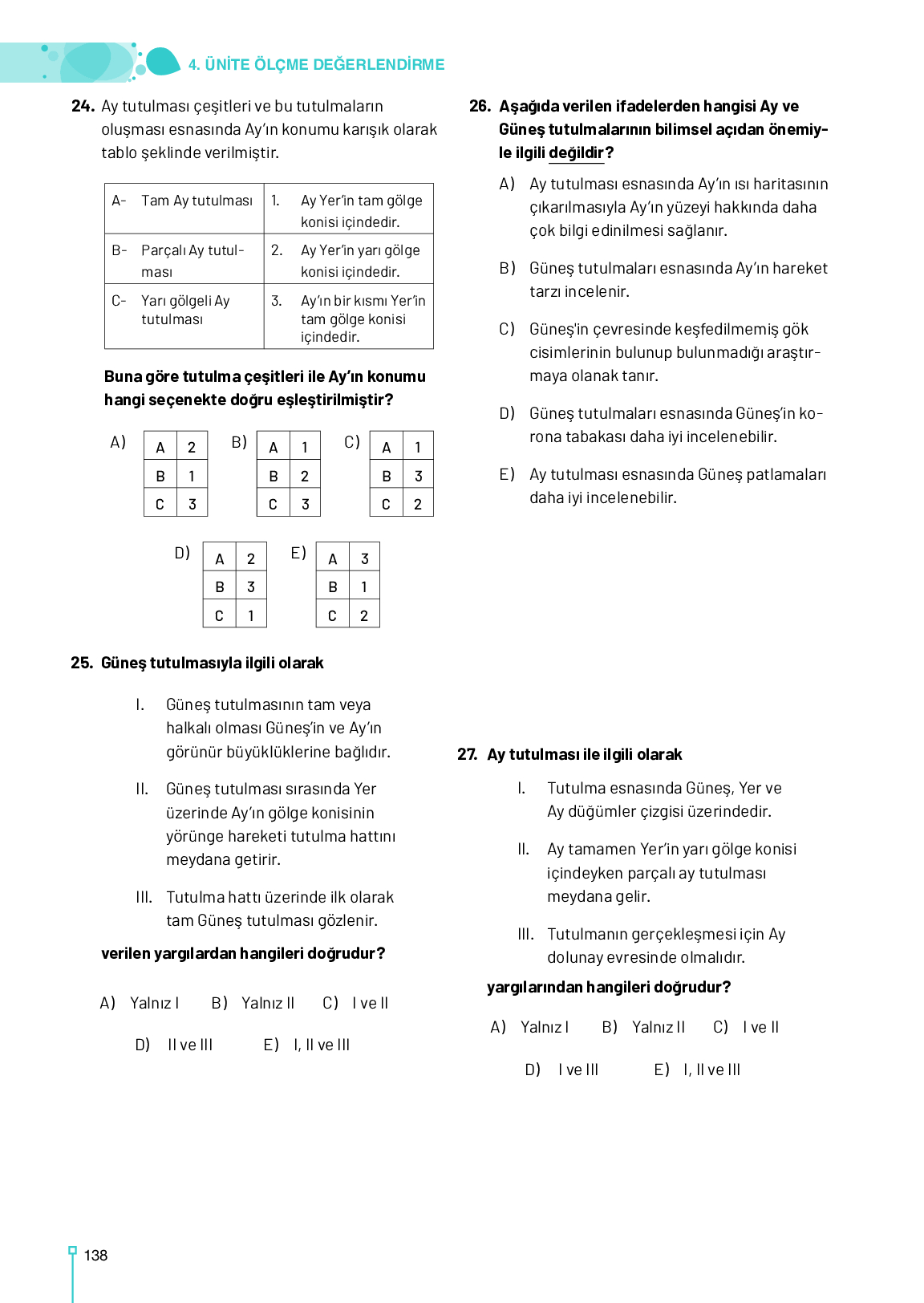 4. ÜNİTE ÖLÇME DEĞERLENDİRME

24. Ay tutulması çeşitleri ve bu tutulmaların oluşması esnasında Ay'ın konumu karışık olarak tablo şeklinde verilmiştir.

| A- Tam Ay tutulması | 1. Ay Yer'in tam gölge konisi içindedir. |
|---|---|
| B- Parçalı Ay tutulması | 2. Ay Yer'in yarı gölge konisi içindedir. |
| C- Yarı gölgeli Ay tutulması | 3. Ay'ın bir kısmı Yer'in tam gölge konisi içindedir. |

Buna göre tutulma çeşitleri ile Ay'ın konumu hangi seçenekte doğru eşleştirilmiştir?

A)
| A | 2 |
|---|---|
| B | 1 |
| C | 3 |

B)
| A | 1 |
|---|---|
| B | 2 |
| C | 3 |

C)
| A | 1 |
|---|---|
| B | 3 |
| C | 2 |

D)
| A | 2 |
|---|---|
| B | 3 |
| C | 1 |

E)
| A | 3 |
|---|---|
| B | 1 |
| C | 2 |

25. Güneş tutulmasıyla ilgili olarak

I. Güneş tutulmasının tam veya halkalı olması Güneş'in ve Ay'ın görünür büyüklüklerine bağlıdır.

II. Güneş tutulması sırasında Yer üzerinde Ay'ın gölge konisinin yörünge hareketi tutulma hattını meydana getirir.

III. Tutulma hattı üzerinde ilk olarak tam Güneş tutulması gözlenir.

verilen yargılardan hangileri doğrudur?

A) Yalnız I B) Yalnız II C) I ve II

D) II ve III E) I, II ve III

26. Aşağıda verilen ifadelerden hangisi Ay ve Güneş tutulmalarının bilimsel açıdan önemiyle ilgili değildir?

A) Ay tutulması esnasında Ay'ın ısı haritasının çıkarılmasıyla Ay'ın yüzeyi hakkında daha çok bilgi edinilmesi sağlanır.

B) Güneş tutulmaları esnasında Ay'ın hareket tarzı incelenir.

C) Güneş'in çevresinde keşfedilmemiş gök cisimlerinin bulunup bulunmadığı araştırmaya olanak tanır.

D) Güneş tutulmaları esnasında Güneş'in korona tabakası daha iyi incelenebilir.

E) Ay tutulması esnasında Güneş patlamaları daha iyi incelenebilir.

27. Ay tutulması ile ilgili olarak

I. Tutulma esnasında Güneş, Yer ve Ay düğümler çizgisi üzerindedir.

II. Ay tamamen Yer'in yarı gölge konisi içindeyken parçalı ay tutulması meydana gelir.

III. Tutulmanın gerçekleşmesi için Ay dolunay evresinde olmalıdır.

yargılarından hangileri doğrudur?

A) Yalnız I B) Yalnız II C) I ve II

D) I ve III E) I, II ve III

138