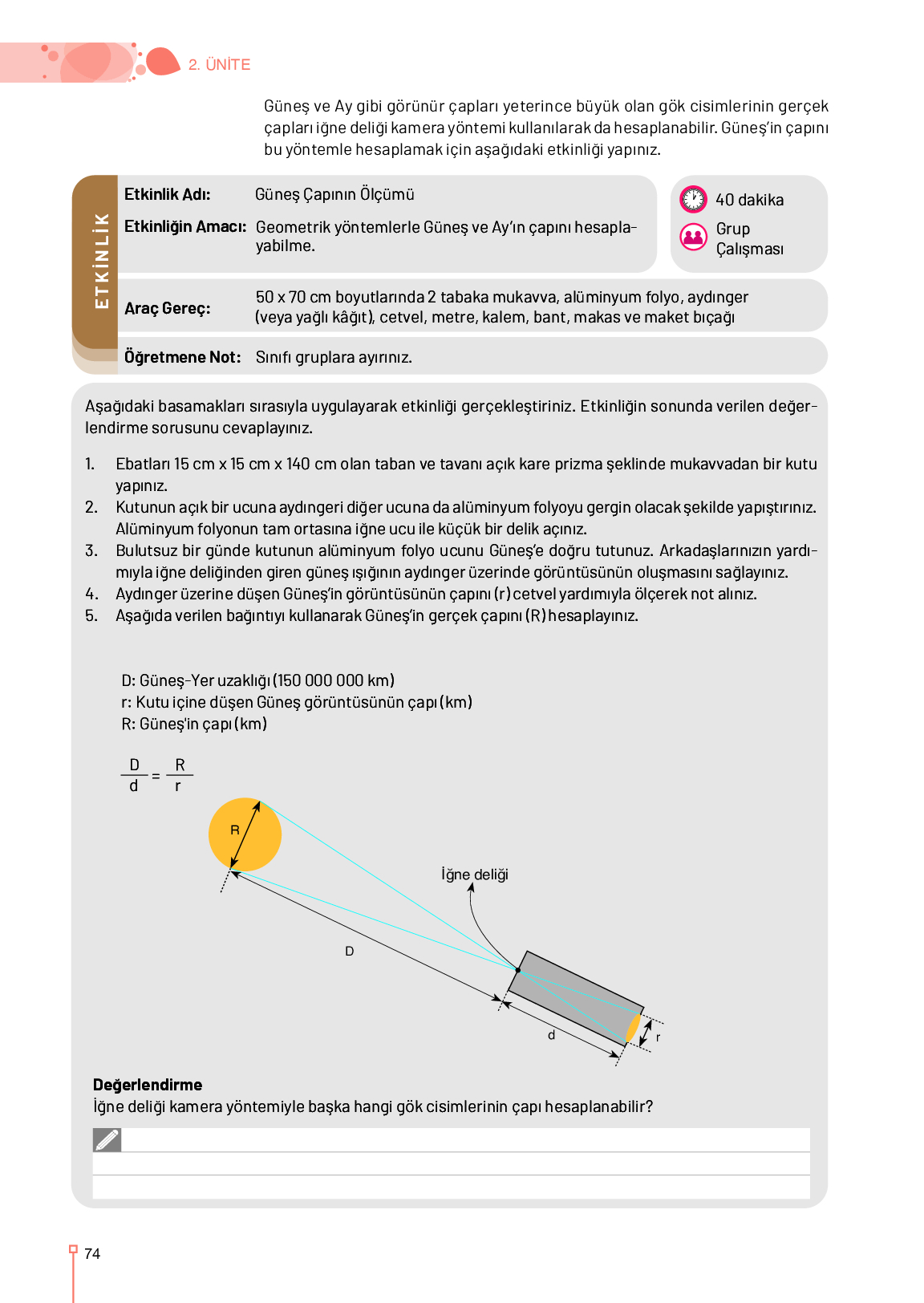 2. ÜNİTE

Güneş ve Ay gibi görünür çapları yeterince büyük olan gök cisimlerinin gerçek çapları iğne deliği kamera yöntemi kullanılarak da hesaplanabilir. Güneş'in çapını bu yöntemle hesaplamak için aşağıdaki etkinliği yapınız.

ETKİNLİK

Etkinlik Adı: Güneş Çapının Ölçümü

Etkinliğin Amacı: Geometrik yöntemlerle Güneş ve Ay'ın çapını hesaplayabilme.

40 dakika

Grup Çalışması

Araç Gereç: 50 x 70 cm boyutlarında 2 tabaka mukavva, alüminyum folyo, aydınger (veya yağlı kâğıt), cetvel, metre, kalem, bant, makas ve maket bıçağı

Öğretmene Not: Sınıfı gruplara ayırınız.

Aşağıdaki basamakları sırasıyla uygulayarak etkinliği gerçekleştiriniz. Etkinliğin sonunda verilen değerlendirme sorusunu cevaplayınız.

1. Ebatları 15 cm x 15 cm x 140 cm olan taban ve tavanı açık kare prizma şeklinde mukavvadan bir kutu yapınız.
2. Kutunun açık bir ucuna aydıngeri diğer ucuna da alüminyum folyoyu gergin olacak şekilde yapıştırınız. Alüminyum folyonun tam ortasına iğne ucu ile küçük bir delik açınız.
3. Bulutsuz bir günde kutunun alüminyum folyo ucunu Güneş'e doğru tutunuz. Arkadaşlarınızın yardımıyla iğne deliğinden giren güneş ışığının aydınger üzerinde görüntüsünün oluşmasını sağlayınız.
4. Aydınger üzerine düşen Güneş'in görüntüsünün çapını (r) cetvel yardımıyla ölçerek not alınız.
5. Aşağıda verilen bağıntıyı kullanarak Güneş'in gerçek çapını (R) hesaplayınız.

D: Güneş-Yer uzaklığı (150 000 000 km)
r: Kutu içine düşen Güneş görüntüsünün çapı (km)
R: Güneş'in çapı (km)

$\frac{D}{d} = \frac{R}{r}$

R
İğne deliği
D
d
r

Değerlendirme
İğne deliği kamera yöntemiyle başka hangi gök cisimlerinin çapı hesaplanabilir?

74