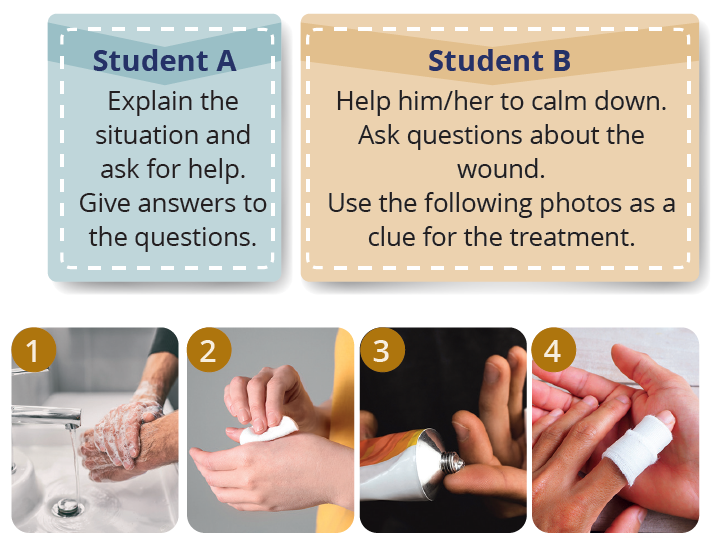 Student A

Explain the situation and ask for help. Give answers to the questions.

Student B

Help him/her to calm down. Ask questions about the wound. Use the following photos as a clue for the treatment.

1

2

3

4